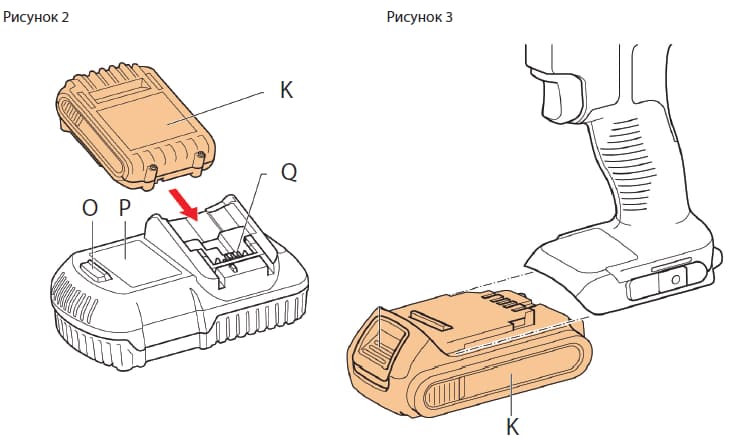 Рисунок 2

K

Q

O P

Рисунок 3

K